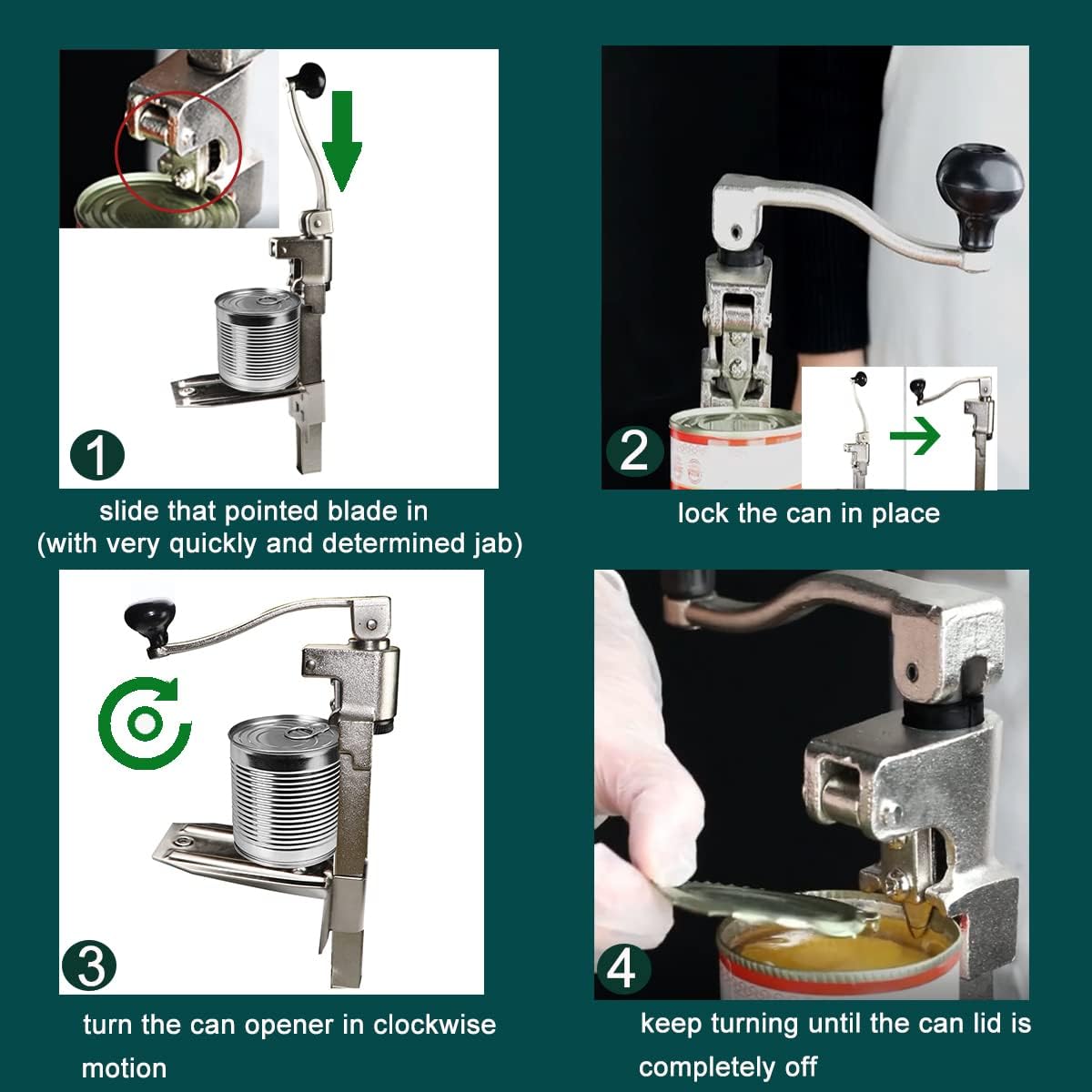 1

slide that pointed blade in
(with very quickly and determined jab)

2

lock the can in place

3

turn the can opener in clockwise motion

4

keep turning until the can lid is completely off