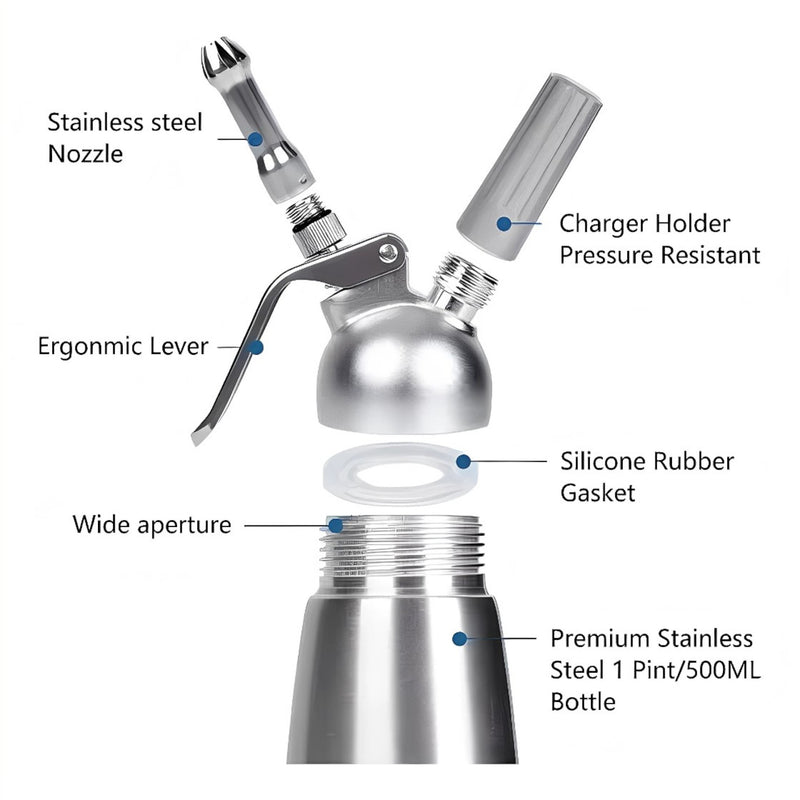 Stainless steel
Nozzle

Charger Holder
Pressure Resistant

Ergonmic Lever

Silicone Rubber
Gasket

Wide aperture

Premium Stainless
Steel 1 Pint/500ML
Bottle